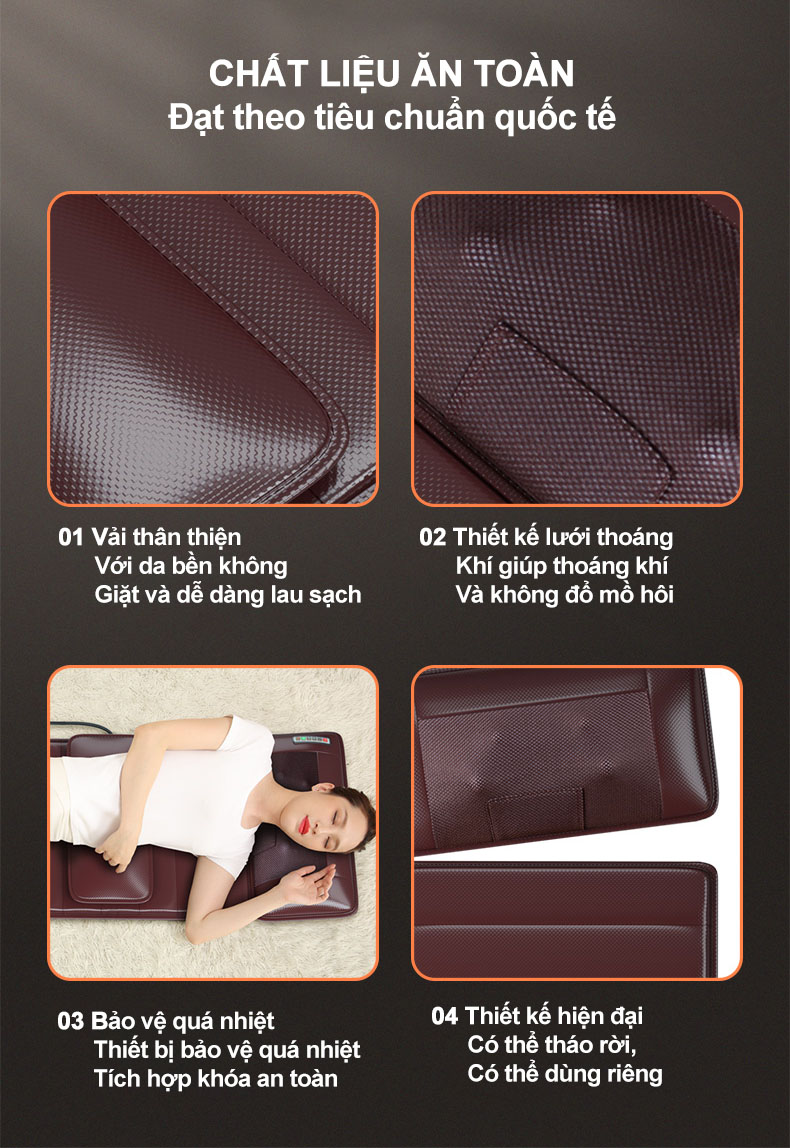 CHẤT LIỆU ĂN TOÀN
Đạt theo tiêu chuẩn quốc tế

01 Vải thân thiện
Với da bền không
Giặt và dễ dàng lau sạch

02 Thiết kế lưới thoáng
Khí giúp thoáng khí
Và không đổ mồ hôi

03 Bảo vệ quá nhiệt
Thiết bị bảo vệ quá nhiệt
Tích hợp khóa an toàn

04 Thiết kế hiện đại
Có thể tháo rời,
Có thể dùng riêng